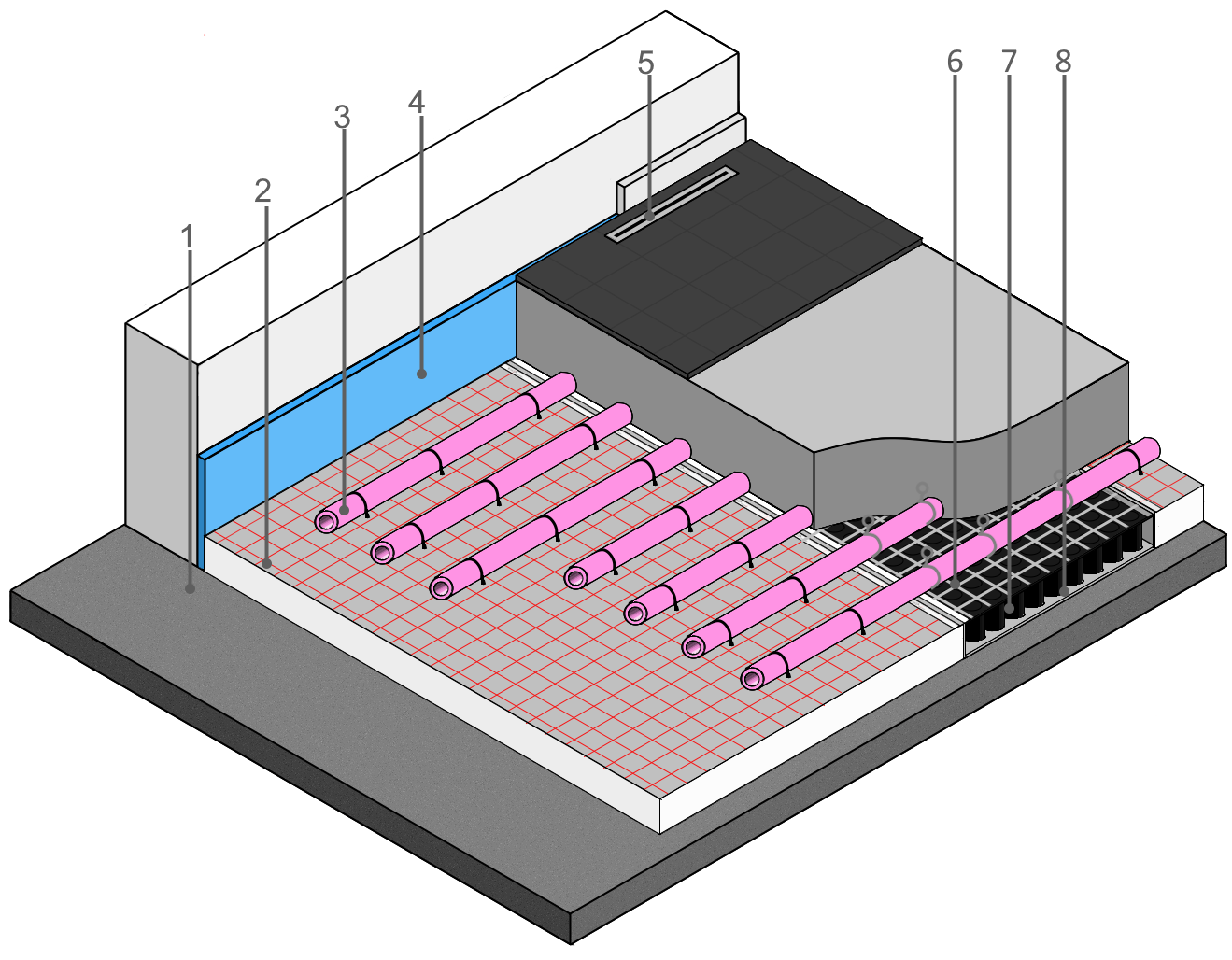 1
2
3
4
5
6
7
8